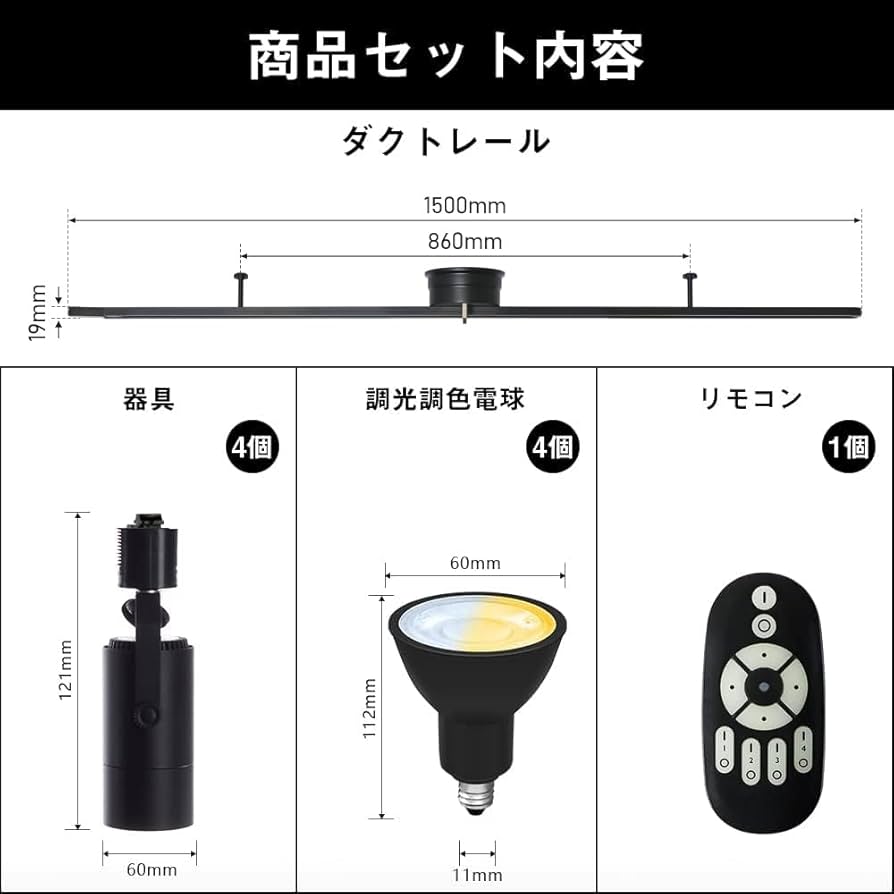 商品セット内容

ダクトレール

1500mm

860mm

19mm

器具

4個

121mm

60mm

調光調色電球

4個

60mm

112mm

11mm

リモコン

1個

1

2

3

4