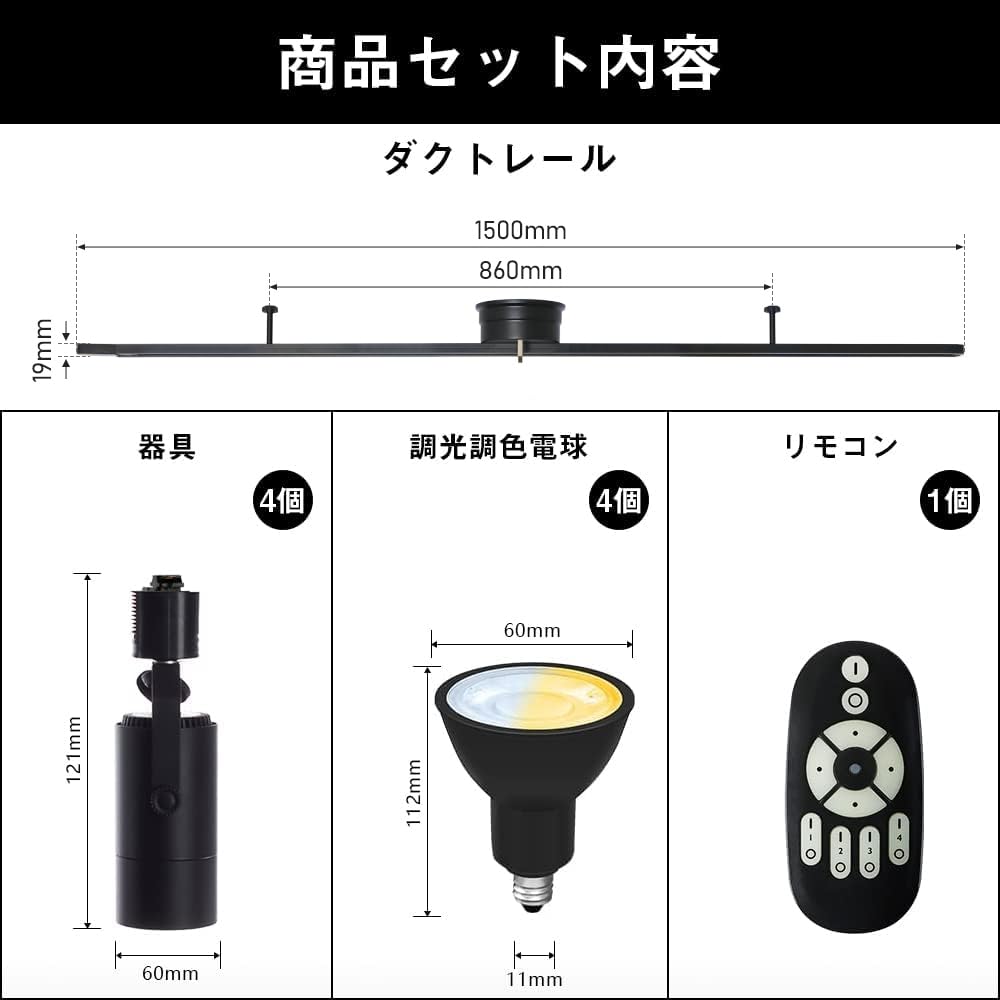 商品セット内容

ダクトレール

1500mm

860mm

19mm

器具

4個

121mm

60mm

調光調色電球

4個

60mm

112mm

11mm

リモコン

1個

1

2

3

4