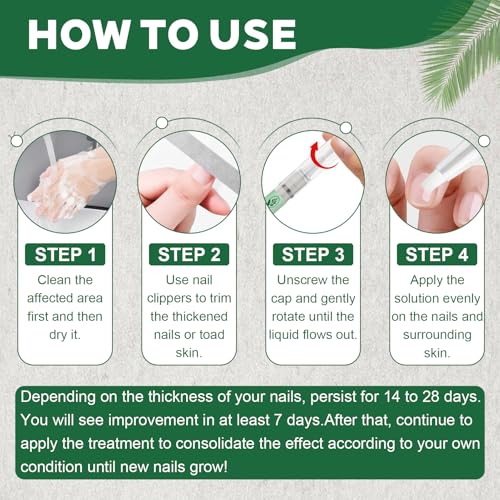 HOW TO USE

STEP 1
Clean the affected area first and then dry it.

STEP 2
Use nail clippers to trim the thickened nails or toad skin.

STEP 3
Unscrew the cap and gently rotate until the liquid flows out.

STEP 4
Apply the solution evenly on the nails and surrounding skin.

Depending on the thickness of your nails, persist for 14 to 28 days. You will see improvement in at least 7 days.After that, continue to apply the treatment to consolidate the effect according to your own condition until new nails grow!