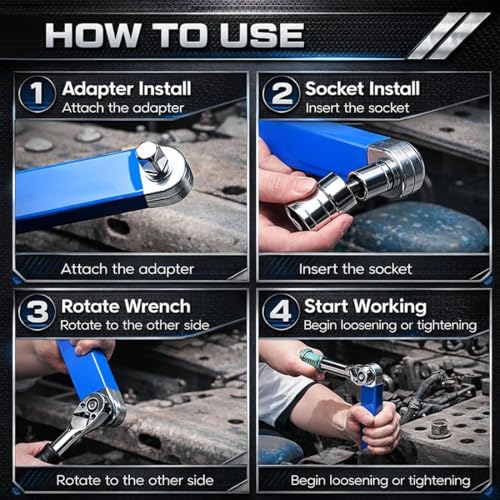 HOW TO USE

1 Adapter Install
Attach the adapter

Attach the adapter

2 Socket Install
Insert the socket

Insert the socket

3 Rotate Wrench
Rotate to the other side

Rotate to the other side

4 Start Working
Begin loosening or tightening

Begin loosening or tightening