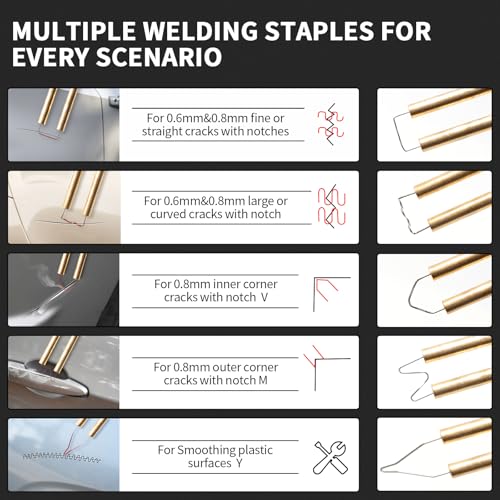 MULTIPLE WELDING STAPLES FOR EVERY SCENARIO

For 0.6mm&0.8mm fine or straight cracks with notches

For 0.6mm&0.8mm large or curved cracks with notch

For 0.8mm inner corner cracks with notch V

For 0.8mm outer corner cracks with notch M

For Smoothing plastic surfaces Y