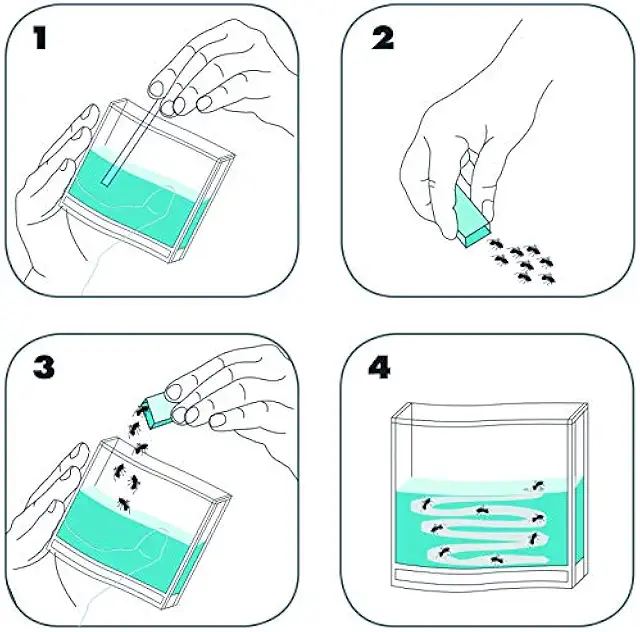 1

2

3

4