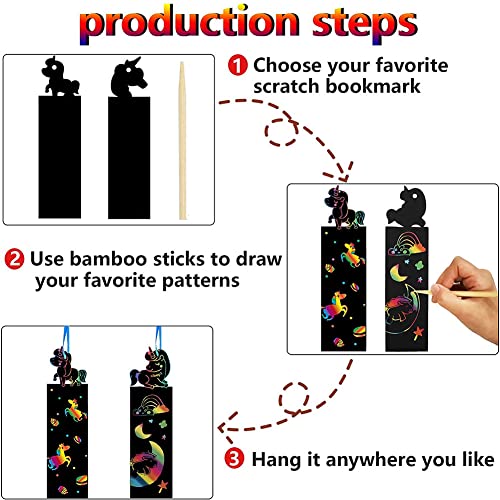 production steps

1 Choose your favorite scratch bookmark

2 Use bamboo sticks to draw your favorite patterns

3 Hang it anywhere you like