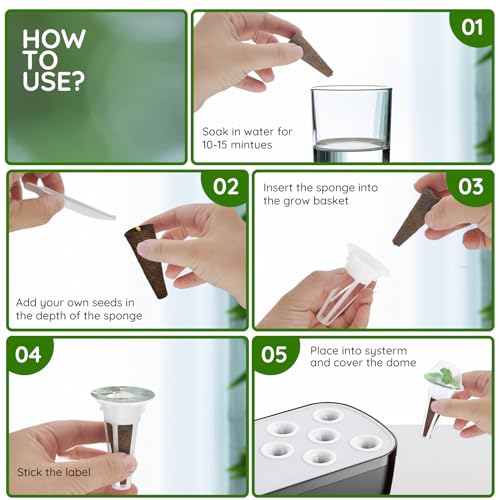 HOW TO USE?

01

Soak in water for 10-15 mintues

02

Add your own seeds in the depth of the sponge

03

Insert the sponge into the grow basket

04

Stick the label

05

Place into systerm and cover the dome