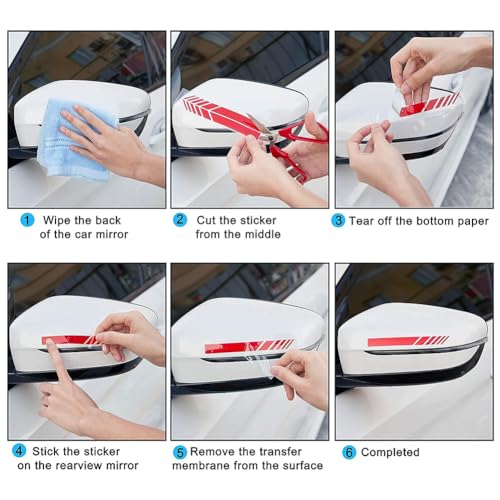 1 Wipe the back of the car mirror

2 Cut the sticker from the middle

3 Tear off the bottom paper

4 Stick the sticker on the rearview mirror

5 Remove the transfer membrane from the surface

6 Completed