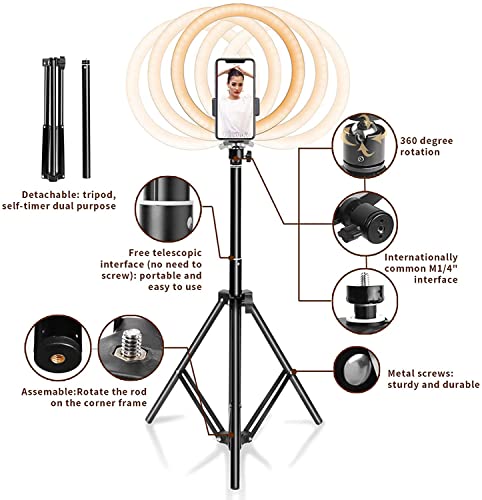 Detachable: tripod, self-timer dual purpose

360 degree rotation

Free telescopic interface (no need to screw): portable and easy to use

Internationally common M1/4" interface

Assemable:Rotate the rod on the corner frame

Metal screws: sturdy and durable