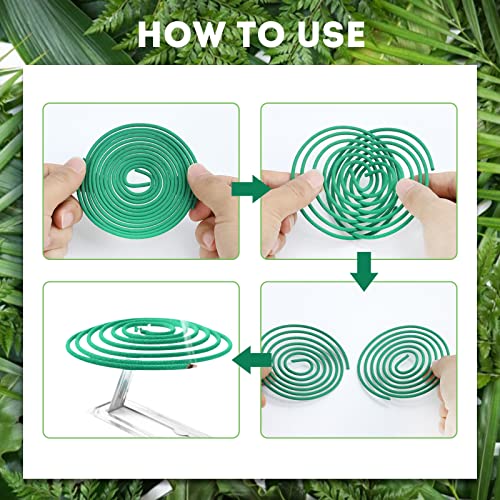 HOW TO USE