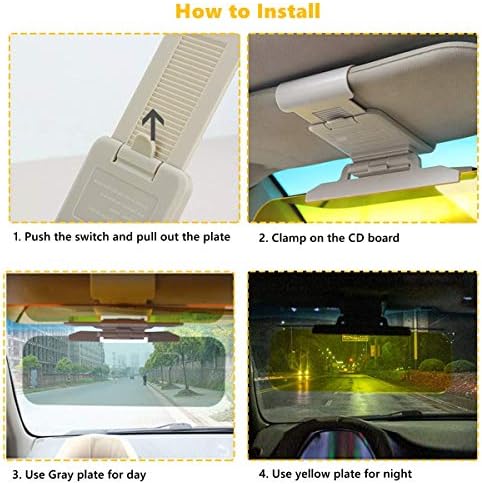 How to Install

1. Push the switch and pull out the plate

2. Clamp on the CD board

3. Use Gray plate for day

4. Use yellow plate for night