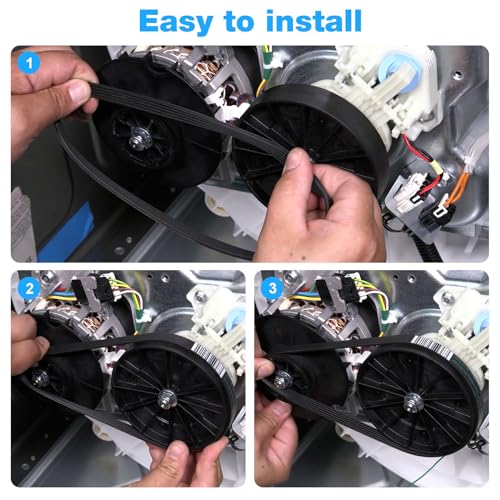 Easy to install

1

2

3