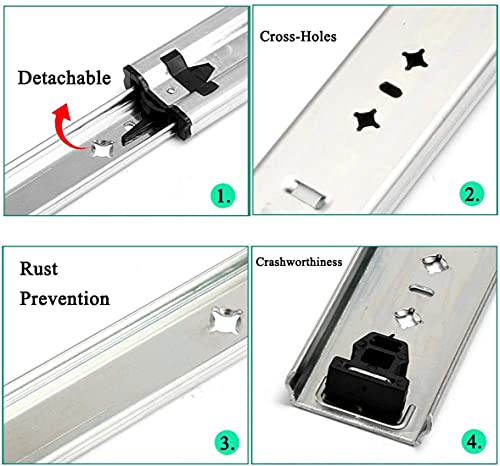 Detachable

1.

Cross-Holes

2.

Rust Prevention

3.

Crashworthiness

4.