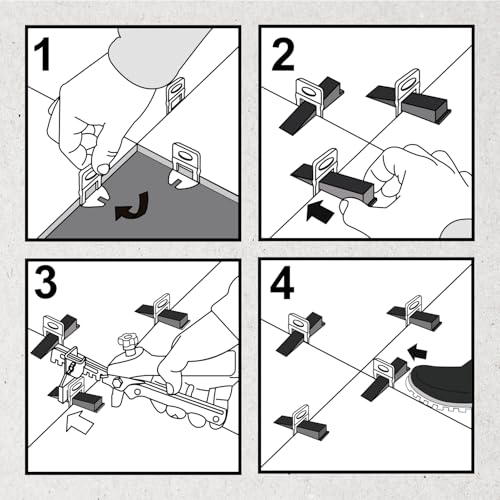 1

2

3

4