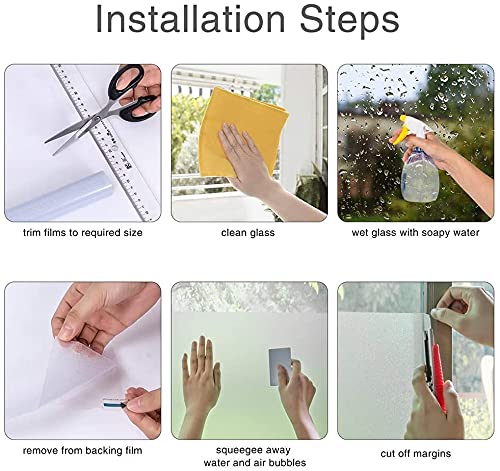 Installation Steps

trim films to required size

clean glass

wet glass with soapy water

remove from backing film

squeegee away water and air bubbles

cut off margins