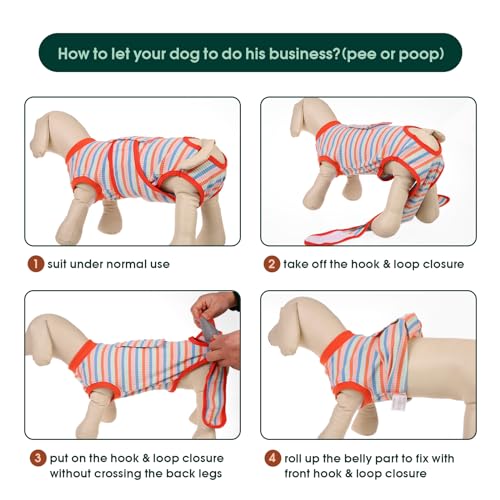 How to let your dog to do his business?(pee or poop)

1 suit under normal use

2 take off the hook & loop closure

3 put on the hook & loop closure without crossing the back legs

4 roll up the belly part to fix with front hook & loop closure