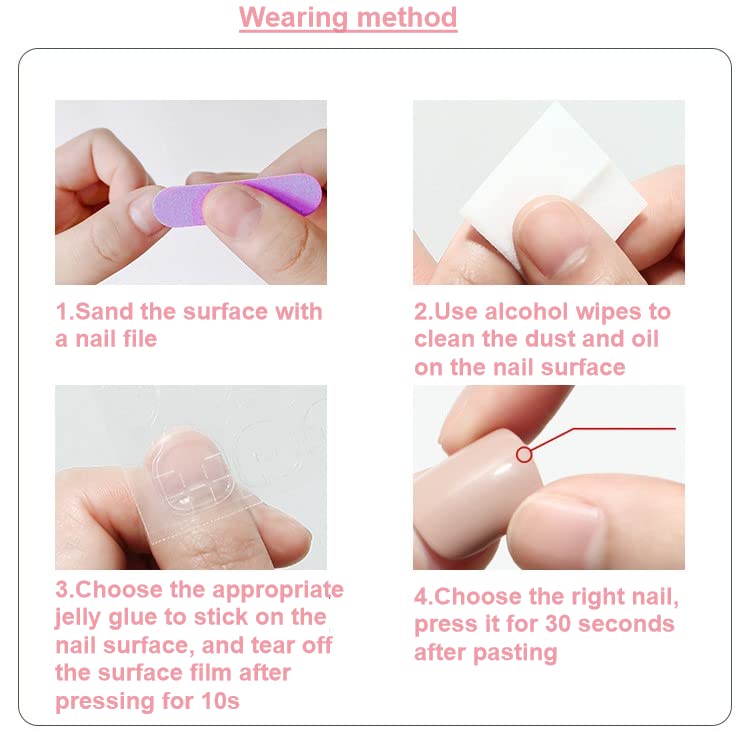 Wearing method

1.Sand the surface with a nail file

2.Use alcohol wipes to clean the dust and oil on the nail surface

3.Choose the appropriate jelly glue to stick on the nail surface, and tear off the surface film after pressing for 10s

4.Choose the right nail, press it for 30 seconds after pasting