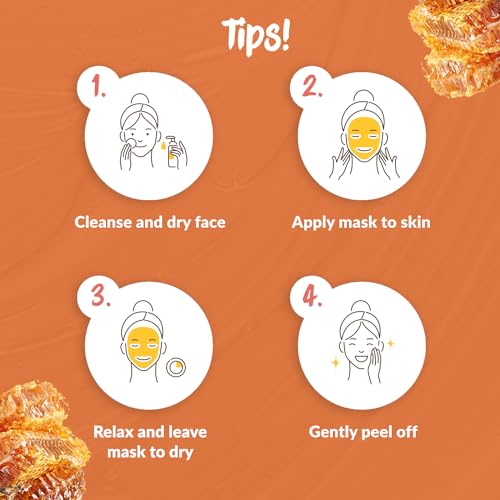 Tips!

1.

Cleanse and dry face

2.

Apply mask to skin

3.

Relax and leave mask to dry

4.

Gently peel off