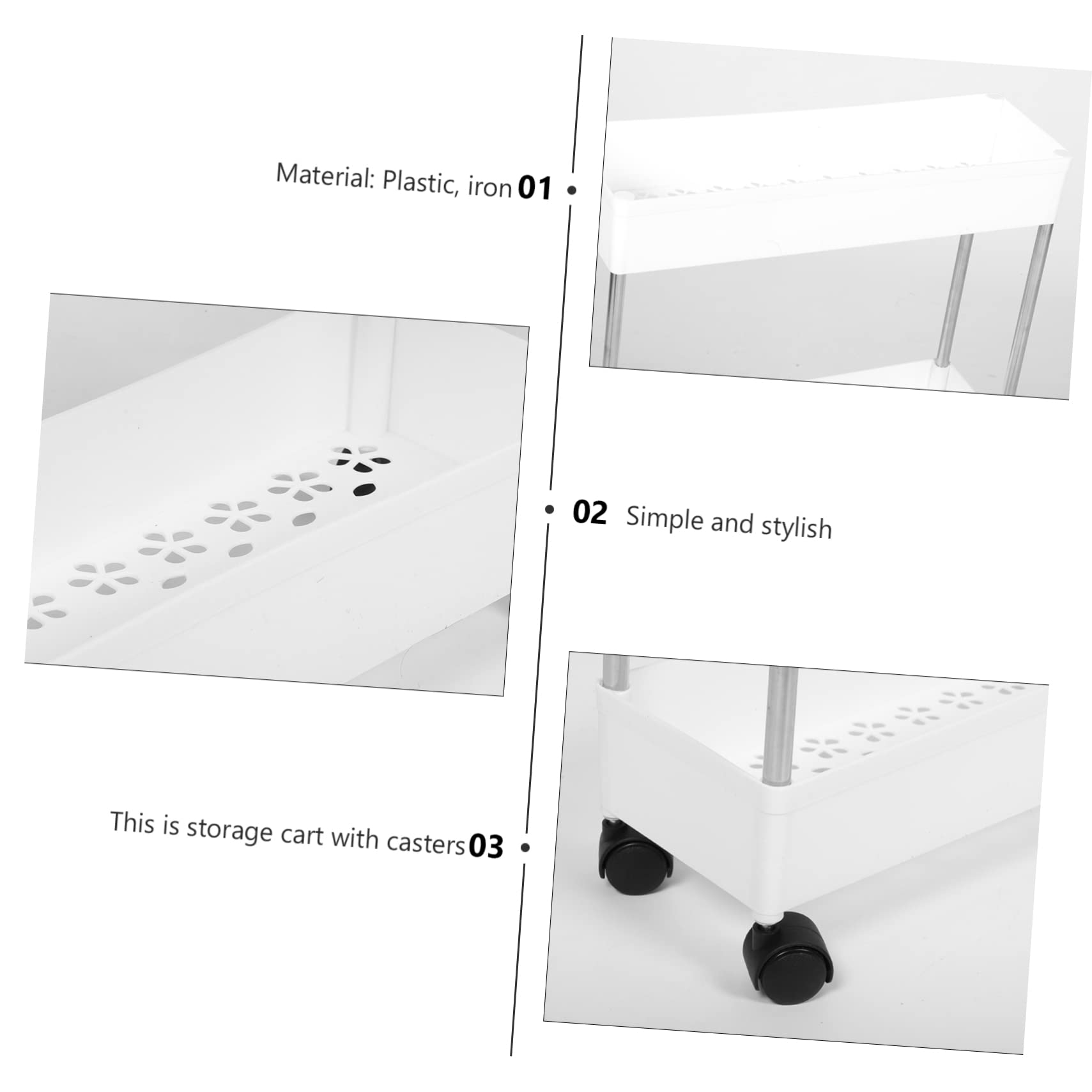 Material: Plastic, iron 01

02 Simple and stylish

This is storage cart with casters 03