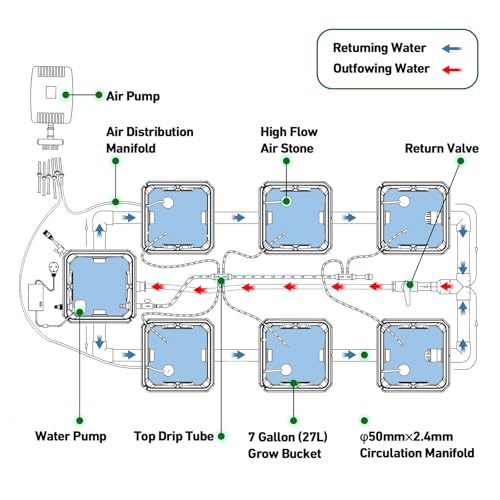 Retuming Water

Outfowing Water

Air Pump

Air Distribution Manifold

High Flow Air Stone

Return Valve

Water Pump

Top Drip Tube

7 Gallon (27L) Grow Bucket

φ50mm×2.4mm Circulation Manifold