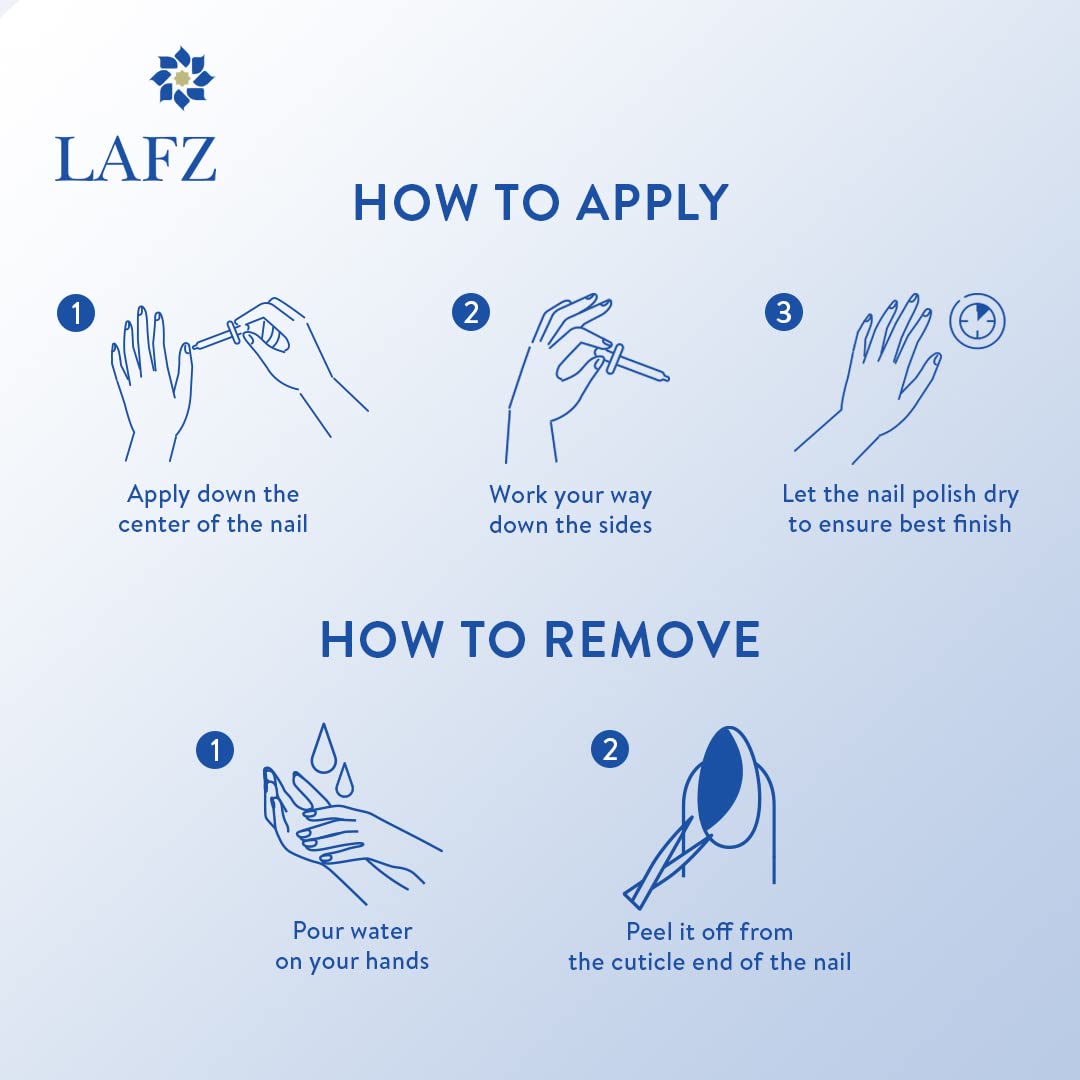 LAFZ

HOW TO APPLY

1
Apply down the center of the nail

2
Work your way down the sides

3
Let the nail polish dry to ensure best finish

HOW TO REMOVE

1
Pour water on your hands

2
Peel it off from the cuticle end of the nail