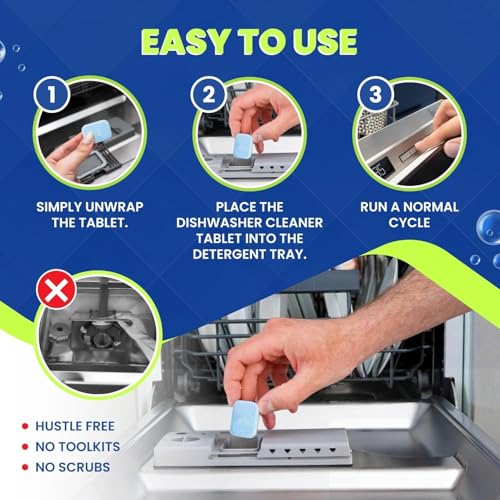 EASY TO USE

1

SIMPLY UNWRAP THE TABLET.

2

PLACE THE DISHWASHER CLEANER TABLET INTO THE DETERGENT TRAY.

3

RUN A NORMAL CYCLE

- HUSTLE FREE
- NO TOOLKITS
- NO SCRUBS