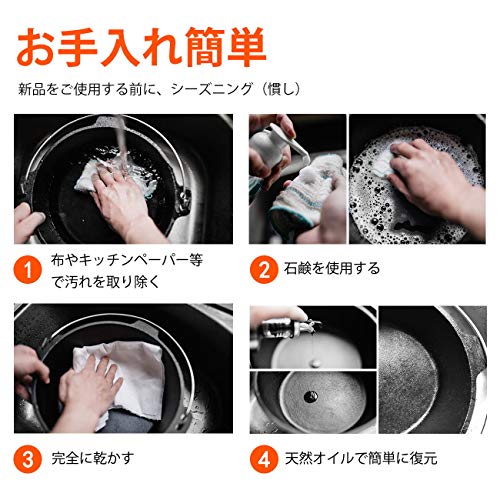 お手入れ簡単

新品をご使用する前に、シーズニング（慣し）

1 布やキッチンペーパー等で汚れを取り除く

2 石鹸を使用する

3 完全に乾かす

4 天然オイルで簡単に復元