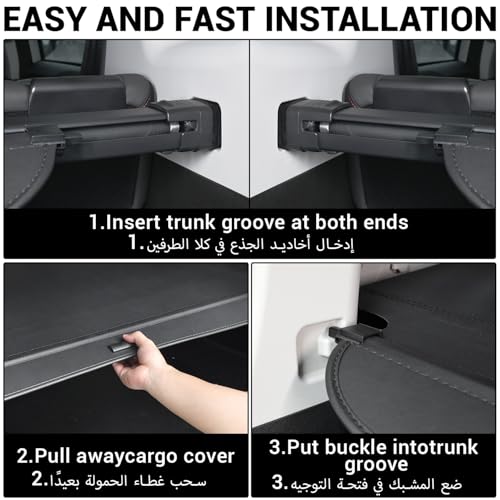 EASY AND FAST INSTALLATION

1.Insert trunk groove at both ends
1.إدخال أخاديد الجذع في كلا الطرفين

2.Pull awaycargo cover
2.سحب غطاء الحمولة بعيدًا

3.Put buckle intotrunk groove
3.ضع المشبك في فتحة التوجيه