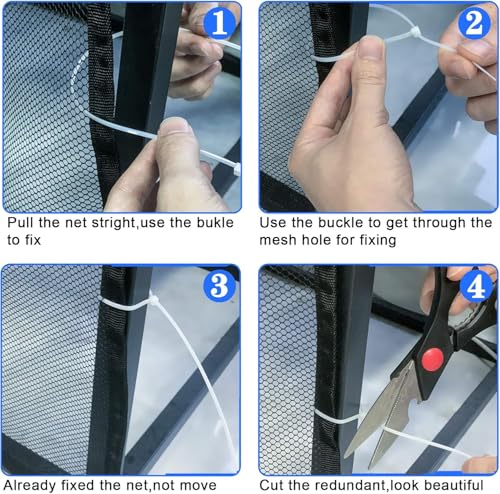 1

Pull the net stright,use the bukle to fix

2

Use the buckle to get through the mesh hole for fixing

3

Already fixed the net,not move

4

Cut the redundant,look beautiful