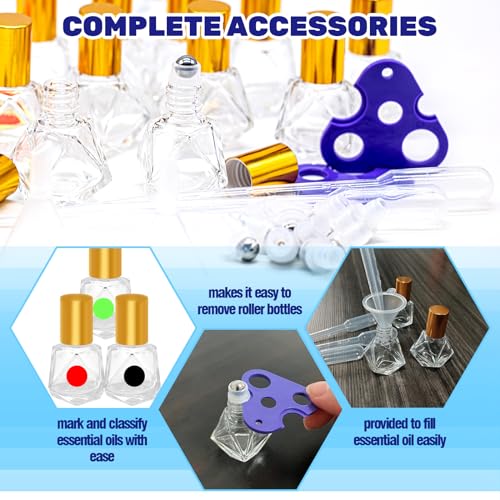 COMPLETE ACCESSORIES

makes it easy to remove roller bottles

mark and classify essential oils with ease

provided to fill essential oil easily