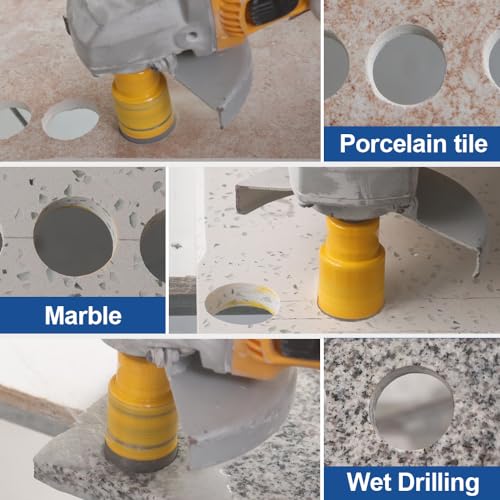 Porcelain tile

Marble

Wet Drilling