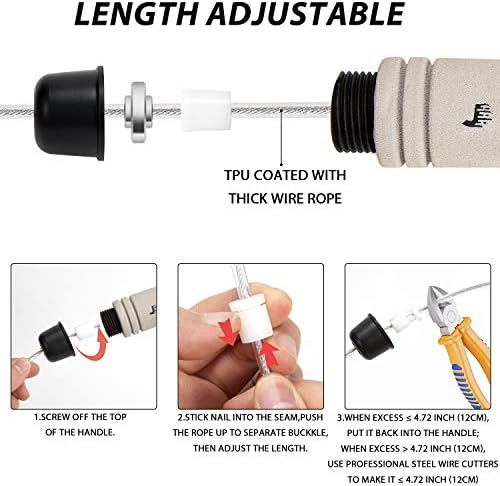 LENGTH ADJUSTABLE

TPU COATED WITH THICK WIRE ROPE

1.SCREW OFF THE TOP OF THE HANDLE.

2.STICK NAIL INTO THE SEAM,PUSH THE ROPE UP TO SEPARATE BUCKKLE, THEN ADJUST THE LENGTH.

3.WHEN EXCESS ≤ 4.72 INCH (12CM), PUT IT BACK INTO THE HANDLE; WHEN EXCESS > 4.72 INCH (12CM), USE PROFESSIONAL STEEL WIRE CUTTERS TO MAKE IT ≤ 4.72 INCH (12CM)