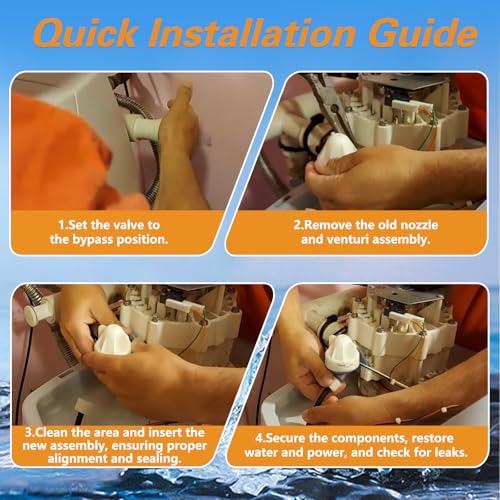 Quick Installation Guide

1.Set the valve to the bypass position.

2.Remove the old nozzle and venturi assembly.

3.Clean the area and insert the new assembly, ensuring proper alignment and sealing.

4.Secure the components, restore water and power, and check for leaks.