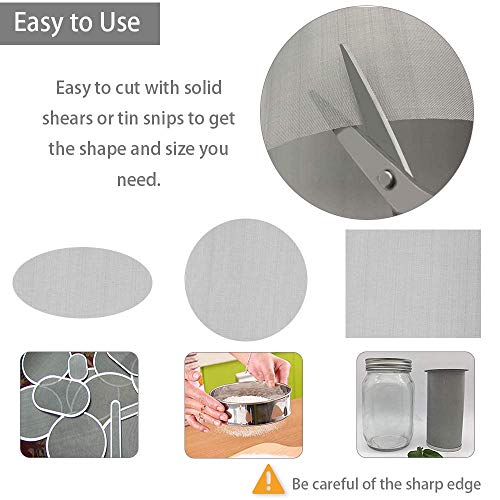 Easy to Use

Easy to cut with solid shears or tin snips to get the shape and size you need.

Be careful of the sharp edge