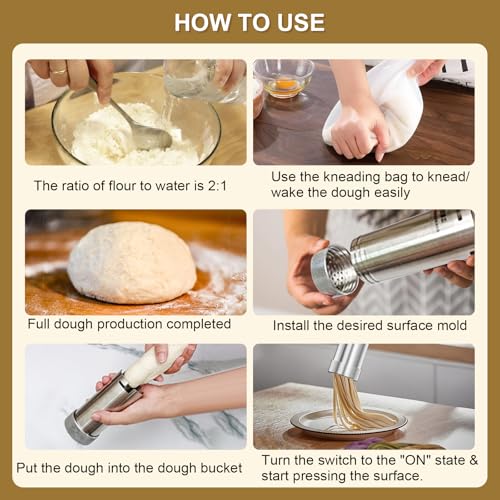 HOW TO USE

The ratio of flour to water is 2:1

Use the kneading bag to knead/ wake the dough easily

Full dough production completed

Install the desired surface mold

Put the dough into the dough bucket

Turn the switch to the "ON" state & start pressing the surface.