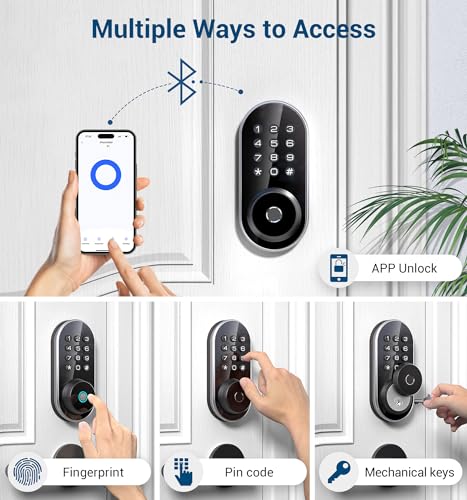 Multiple Ways to Access

1 2 3
4 5 6
7 8 9
* 0 #

APP Unlock

Fingerprint

Pin code

Mechanical keys