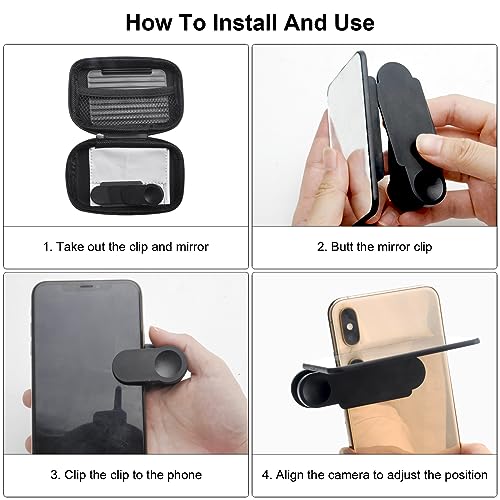 How To Install And Use

1. Take out the clip and mirror

2. Butt the mirror clip

3. Clip the clip to the phone

4. Align the camera to adjust the position