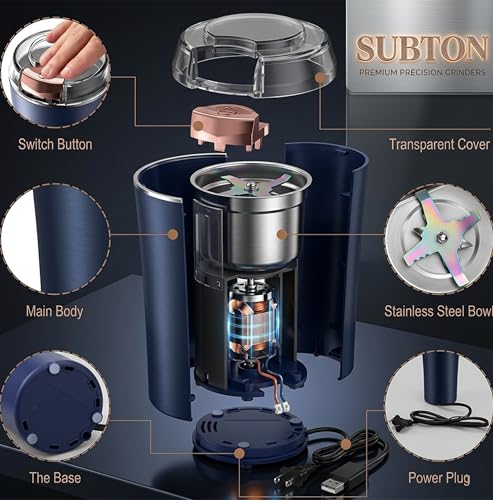 SUBTON
PREMIUM PRECISION GRINDERS

Switch Button

Transparent Cover

Main Body

Stainless Steel Bowl

The Base

Power Plug