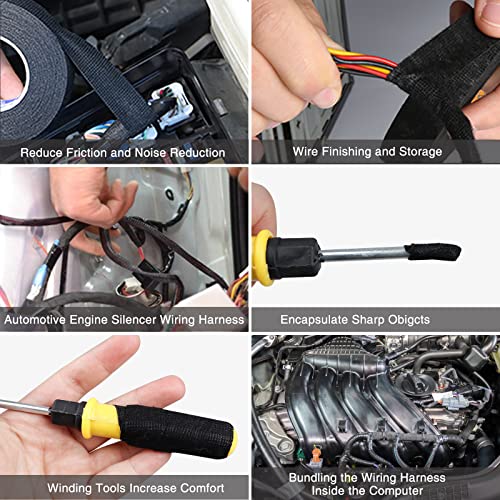 Reduce Friction and Noise Reduction

Wire Finishing and Storage

Automotive Engine Silencer Wiring Harness

Encapsulate Sharp Obigcts

Winding Tools Increase Comfort

Bundling the Wiring Harness Inside the Computer