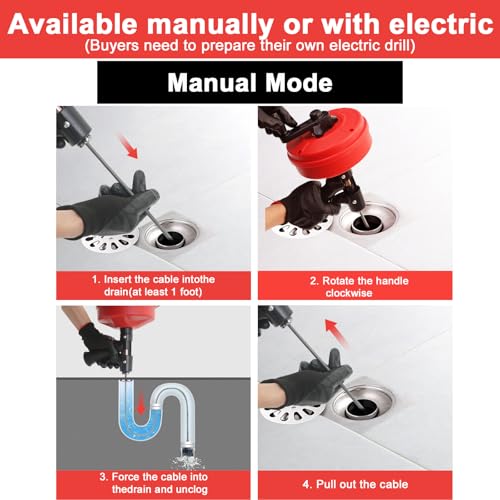 Available manually or with electric
(Buyers need to prepare their own electric drill)

Manual Mode

1. Insert the cable intothe drain(at least 1 foot)

2. Rotate the handle clockwise

3. Force the cable into thedrain and unclog

4. Pull out the cable