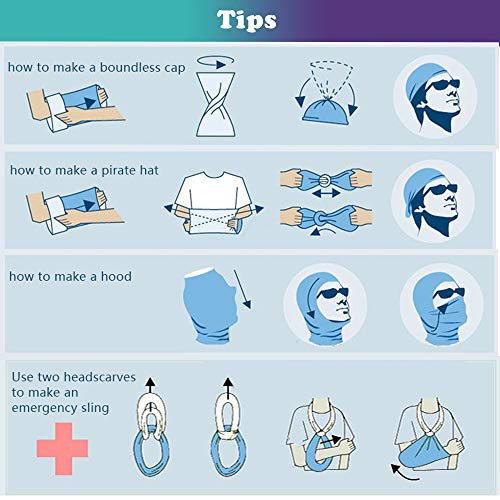 Tips

how to make a boundless cap

how to make a pirate hat

how to make a hood

Use two headscarves to make an emergency sling