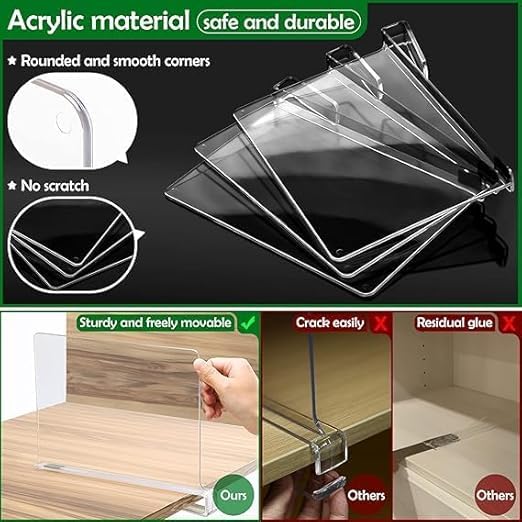 Acrylic material safe and durable

★ Rounded and smooth corners

★ No scratch

Sturdy and freely movable ✓

Ours

Crack easily X

Others

Residual glue X

Others