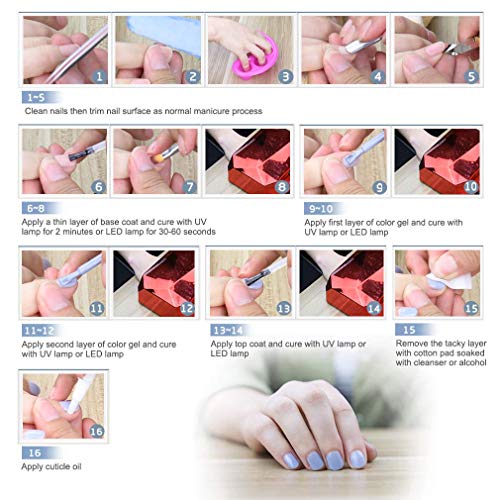 1 2 3 4 5

1~5

Clean nails then trim nail surface as normal manicure process

6 7 8

6~8

Apply a thin layer of base coat and cure with UV lamp for 2 minutes or LED lamp for 30-60 seconds

9 10

9~10

Apply first layer of color gel and cure with UV lamp or LED lamp

11 12

11~12

Apply second layer of color gel and cure with UV lamp or LED lamp

13 14

13~14

Apply top coat and cure with UV lamp or LED lamp

15

15

Remove the tacky layer with cotton pad soaked with cleanser or alcohol

16

16

Apply cuticle oil