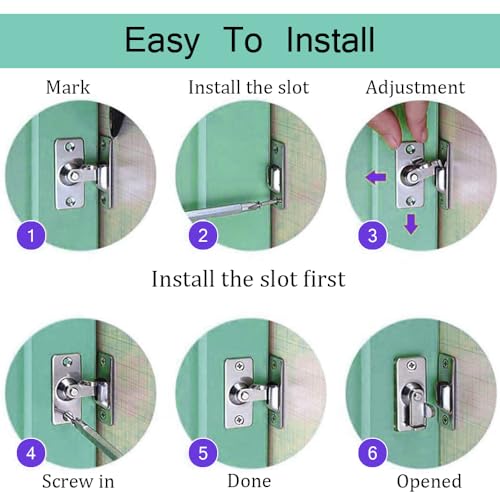 Easy To Install

Mark

Install the slot

Adjustment

1

2

3

Install the slot first

4

5

6

Screw in

Done

Opened