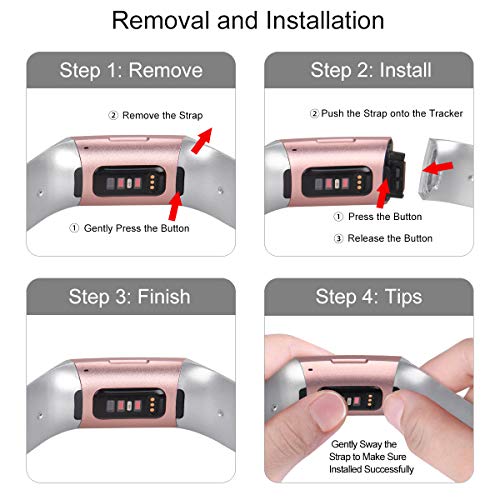 Removal and Installation

Step 1: Remove

② Remove the Strap

① Gently Press the Button

Step 2: Install

② Push the Strap onto the Tracker

① Press the Button

③ Release the Button

Step 3: Finish

Step 4: Tips

Gently Sway the Strap to Make Sure Installed Successfully