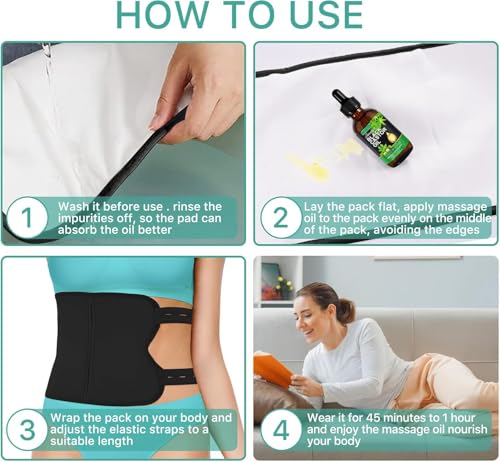 HOW TO USE

1 Wash it before use . rinse the impurities off, so the pad can absorb the oil better

2 Lay the pack flat, apply massage oil to the pack evenly on the middle of the pack, avoiding the edges

3 Wrap the pack on your body and adjust the elastic straps to a suitable length

4 Wear it for 45 minutes to 1 hour and enjoy the massage oil nourish your body