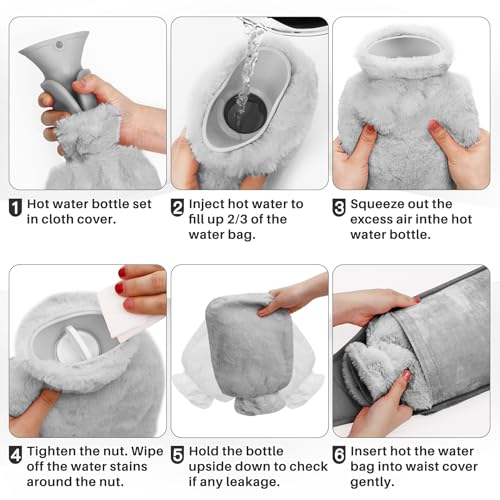 1 Hot water bottle set in cloth cover.

2 Inject hot water to fill up 2/3 of the water bag.

3 Squeeze out the excess air inthe hot water bottle.

4 Tighten the nut. Wipe off the water stains around the nut.

5 Hold the bottle upside down to check if any leakage.

6 Insert hot the water bag into waist cover gently.