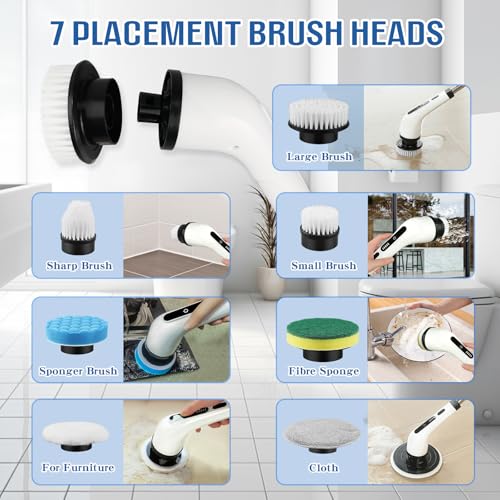 7 PLACEMENT BRUSH HEADS

Large Brush

Sharp Brush

Small Brush

Sponger Brush

Fibre Sponge

For Furniture

Cloth