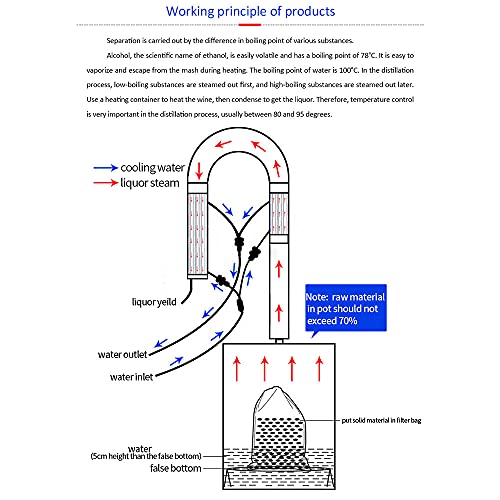 Working principle of products

Separation is carried out by the difference in boiling point of various substances.

Alcohol, the scientific name of ethanol, is easily volatile and has a boiling point of 78°C. It is easy to vaporize and escape from the mash during heating. The boiling point of water is 100°C. In the distillation process, low-boiling substances are steamed out first, and high-boiling substances are steamed out later. Use a heating container to heat the wine, then condense to get the liquor. Therefore, temperature control is very important in the distillation process, usually between 80 and 95 degrees.

cooling water
liquor steam

liquor yeild

water outlet

water inlet

Note: raw material in pot should not exceed 70%

put solid material in filter bag

water
(5cm height than the false bottom)
false bottom