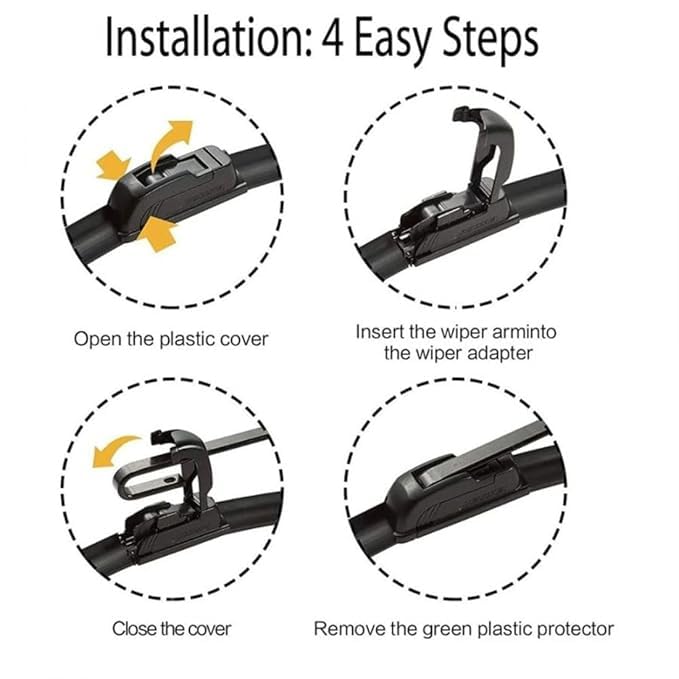 Installation: 4 Easy Steps

Open the plastic cover

Insert the wiper arminto the wiper adapter

Close the cover

Remove the green plastic protector