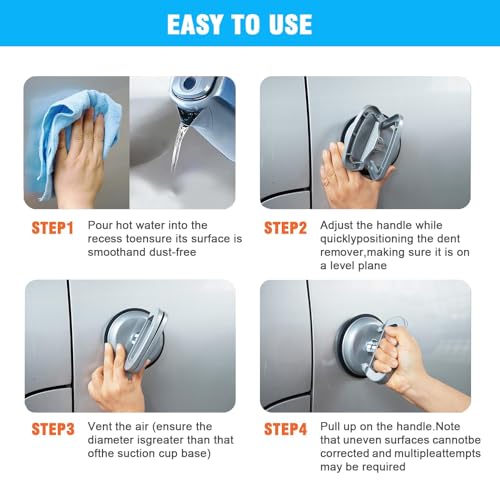 EASY TO USE

STEP1 Pour hot water into the recess toensure its surface is smoothand dust-free

STEP2 Adjust the handle while quicklypositioning the dent remover,making sure it is on a level plane

STEP3 Vent the air (ensure the diameter isgreater than that ofthe suction cup base)

STEP4 Pull up on the handle.Note that uneven surfaces cannotbe corrected and multipleattempts may be required