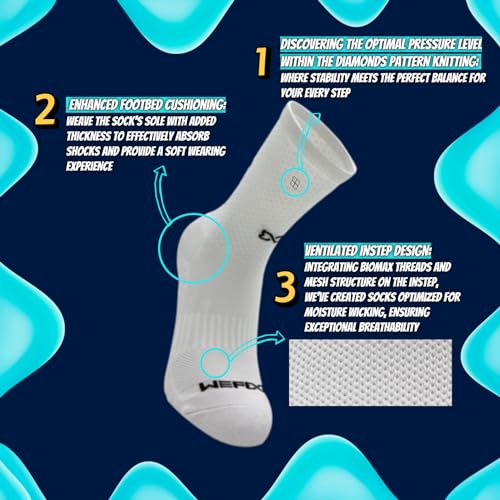 1
DISCOVERING THE OPTIMAL PRESSURE LEVEL WITHIN THE DIAMONDS PATTERN KNITTING:
WHERE STABILITY MEETS THE PERFECT BALANCE FOR YOUR EVERY STEP

2
ENHANCED FOOTBED CUSHIONING:
WEAVE THE SOCK'S SOLE WITH ADDED THICKNESS TO EFFECTIVELY ABSORB SHOCKS AND PROVIDE A SOFT WEARING EXPERIENCE

3
VENTILATED INSTEP DESIGN:
INTEGRATING BIOMAX THREADS AND MESH STRUCTURE ON THE INSTEP, WE'VE CREATED SOCKS OPTIMIZED FOR MOISTURE WICKING, ENSURING EXCEPTIONAL BREATHABILITY

WEFDO