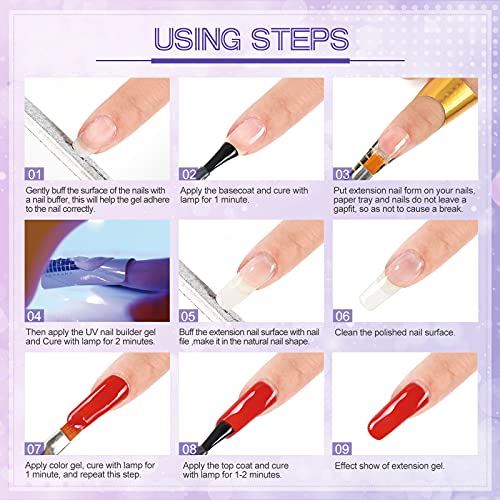 USING STEPS

01
Gently buff the surface of the nails with a nail buffer, this will help the gel adhere to the nail correctly.

02
Apply the basecoat and cure with lamp for 1 minute.

03
Put extension nail form on your nails, paper tray and nails do not leave a gapfit, so as not to cause a break.

04
Then apply the UV nail builder gel and Cure with lamp for 2 minutes.

05
Buff the extension nail surface with nail file ,make it in the natural nail shape.

06
Clean the polished nail surface.

07
Apply color gel, cure with lamp for 1 minute, and repeat this step.

08
Apply the top coat and cure with lamp for 1-2 minutes.

09
Effect show of extension gel.